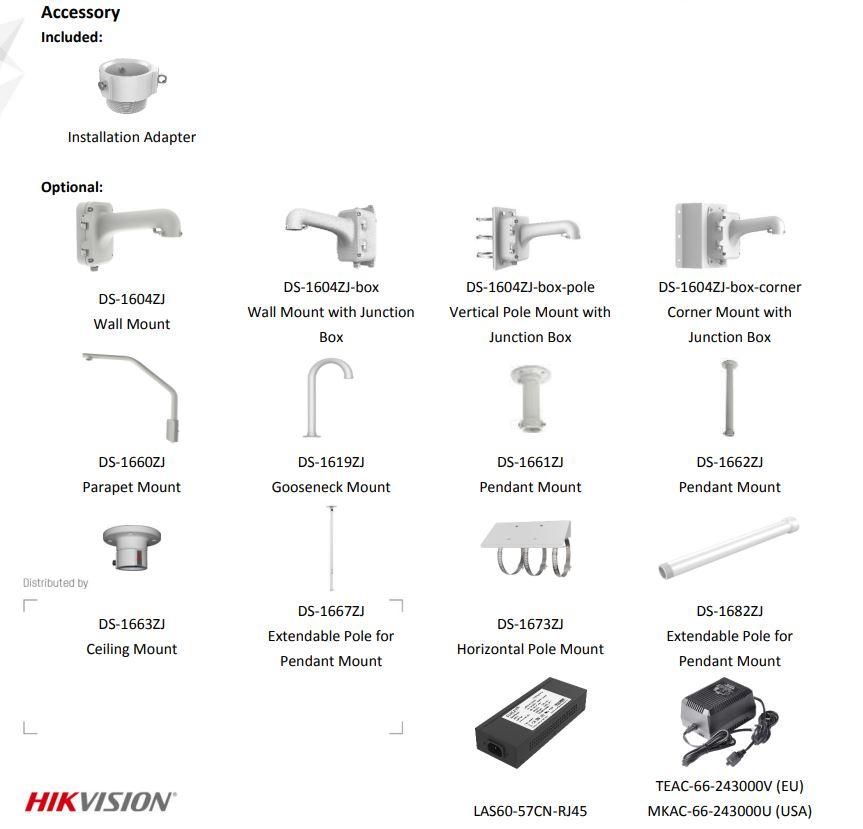 Accessory
Included:

Installation Adapter

Optional:

DS-1604ZJ
Wall Mount

DS-1604ZJ-box
Wall Mount with Junction Box

DS-1604ZJ-box-pole
Vertical Pole Mount with Junction Box

DS-1604ZJ-box-corner
Corner Mount with Junction Box

DS-1660ZJ
Parapet Mount

DS-1619ZJ
Gooseneck Mount

DS-1661ZJ
Pendant Mount

DS-1662ZJ
Pendant Mount

Distributed by

DS-1663ZJ
Ceiling Mount

DS-1667ZJ
Extendable Pole for Pendant Mount

DS-1673ZJ
Horizontal Pole Mount

DS-1682ZJ
Extendable Pole for Pendant Mount

HIKVISION

LAS60-57CN-RJ45

TEAC-66-243000V (EU)
MKAC-66-243000U (USA)